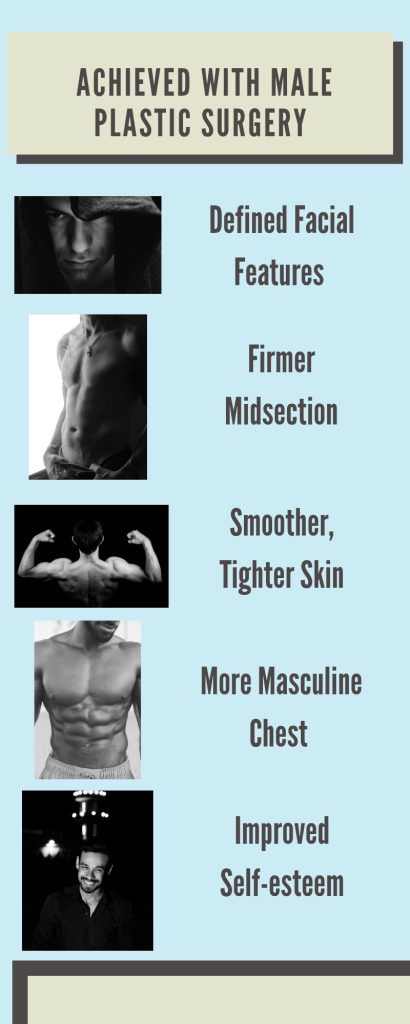 ACHIEVED WITH MALE PLASTIC SURGERY

Defined Facial Features

Firmer Midsection

Smoother, Tighter Skin

More Masculine Chest

Improved Self-esteem